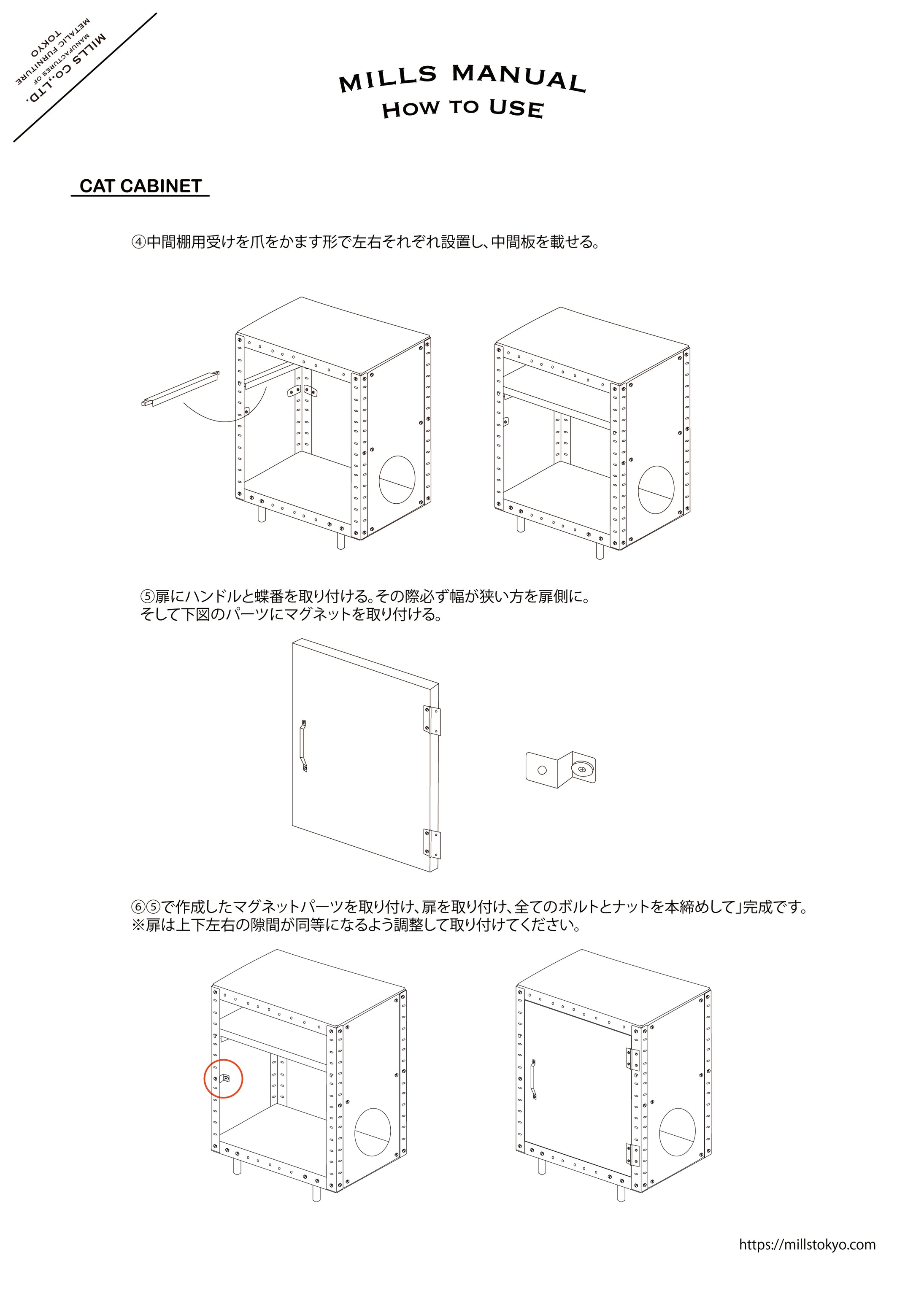 MILLS CO.,LTD.
MANUFACTURES OF
METALIC FURNITURE
TOKYO

MILLS MANUAL
HOW TO USE

CAT CABINET

④中間棚用受けを爪をかます形で左右それぞれ設置し、中間板を載せる。

⑤扉にハンドルと蝶番を取り付ける。その際必ず幅が狭い方を扉側に。
そして下図のパーツにマグネットを取り付ける。

⑥⑤で作成したマグネットパーツを取り付け、扉を取り付け、全てのボルトとナットを本締めして」完成です。
※扉は上下左右の隙間が同等になるよう調整して取り付けてください。

https://millstokyo.com