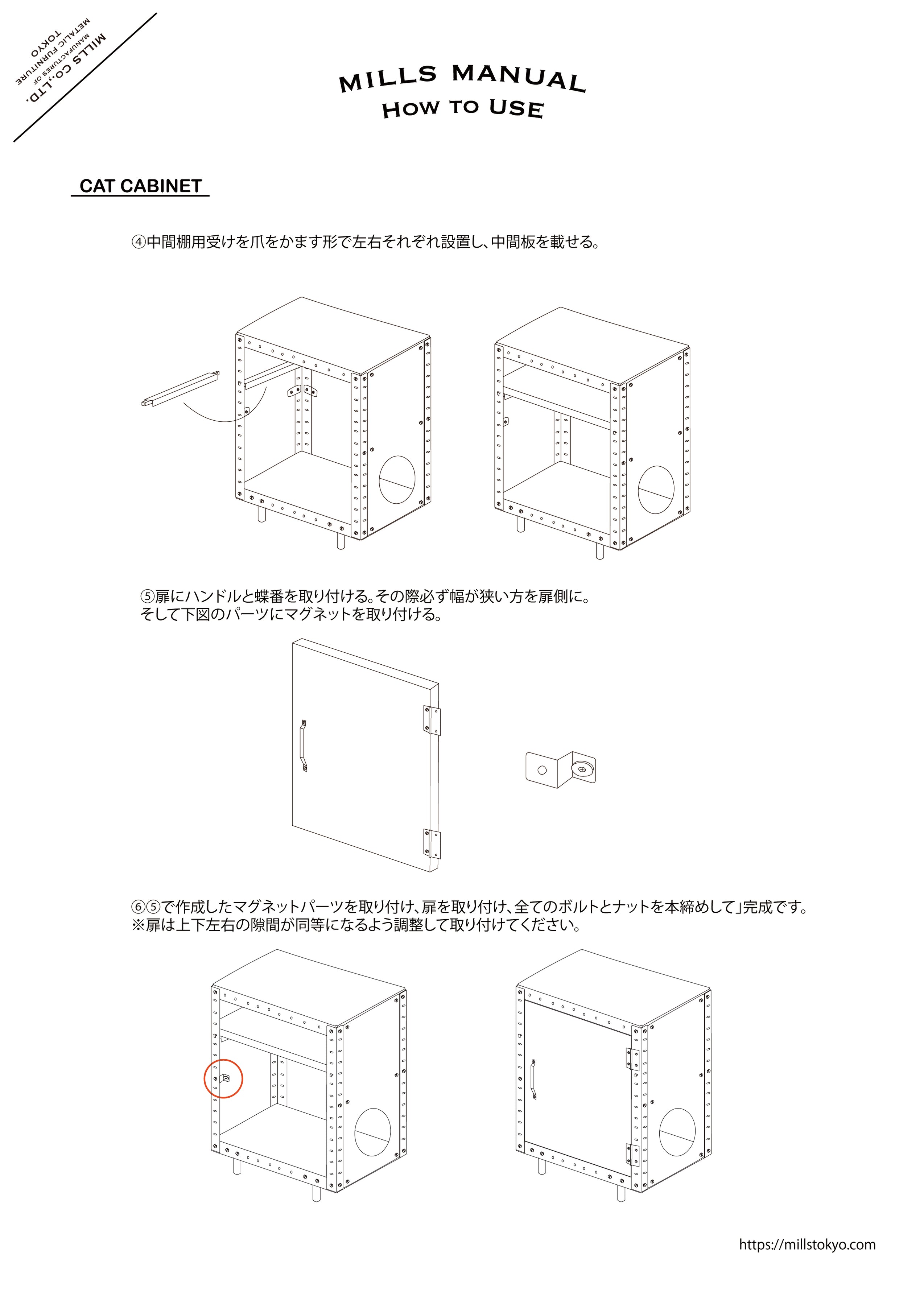 MILLS CO.,LTD.
MANUFACTURES OF
METALIC FURNITURE
TOKYO

MILLS MANUAL
HOW TO USE

CAT CABINET

④中間棚用受けを爪をかます形で左右それぞれ設置し、中間板を載せる。

⑤扉にハンドルと蝶番を取り付ける。その際必ず幅が狭い方を扉側に。
そして下図のパーツにマグネットを取り付ける。

⑥⑤で作成したマグネットパーツを取り付け、扉を取り付け、全てのボルトとナットを本締めして」完成です。
※扉は上下左右の隙間が同等になるよう調整して取り付けてください。

https://millstokyo.com